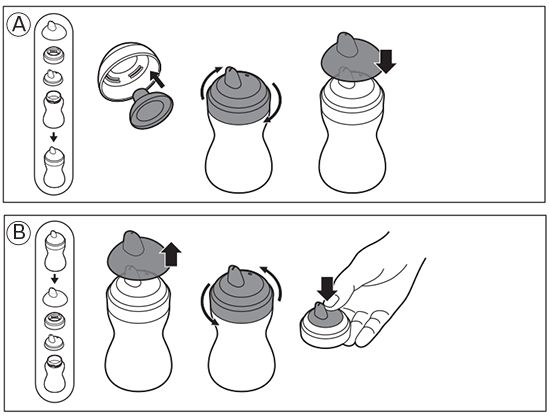 A

B