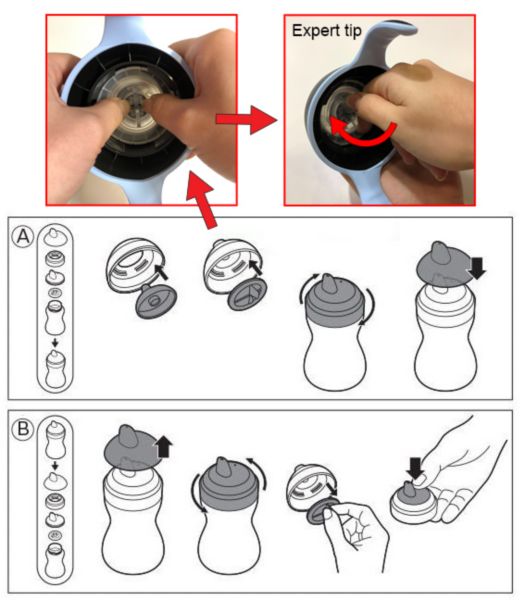 Expert tip

A

B