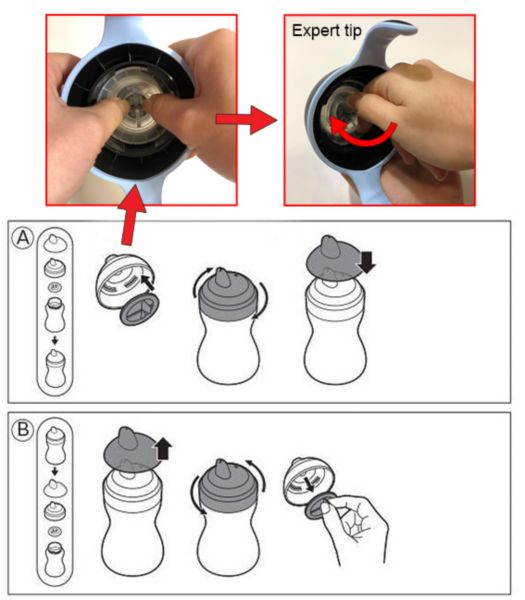 Expert tip

A

B