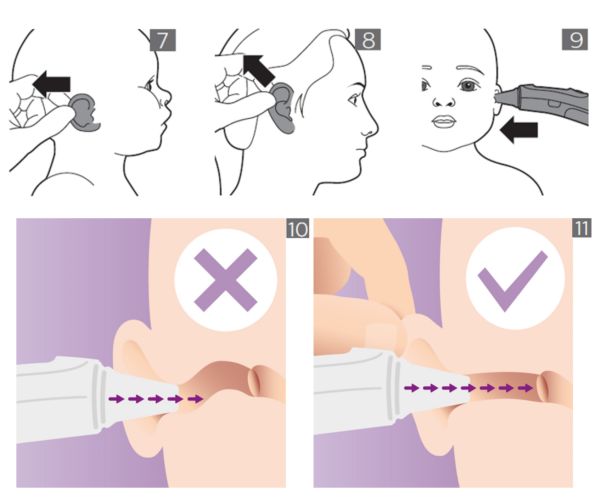 7

8

9

10

11