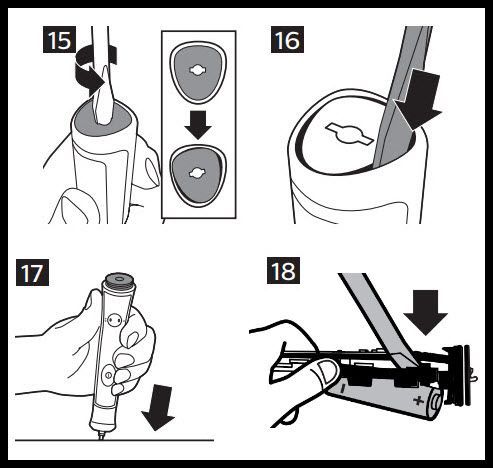 15

16

17

18

-

+