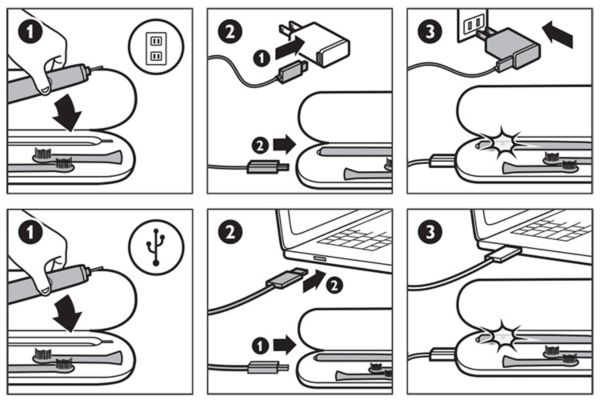 1

2

1

2

3

1

2

2

1

3