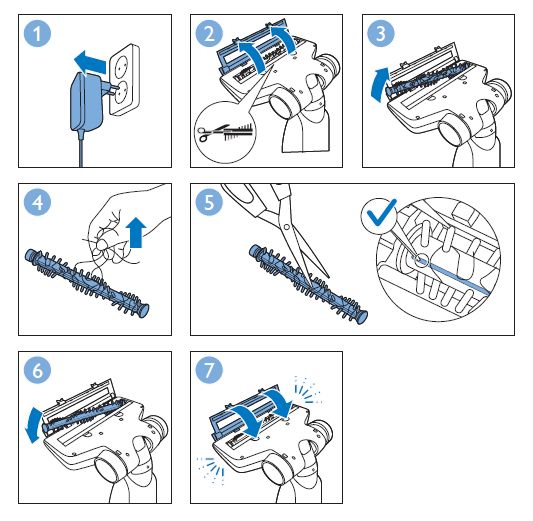 1
2
3
4
5
6
7