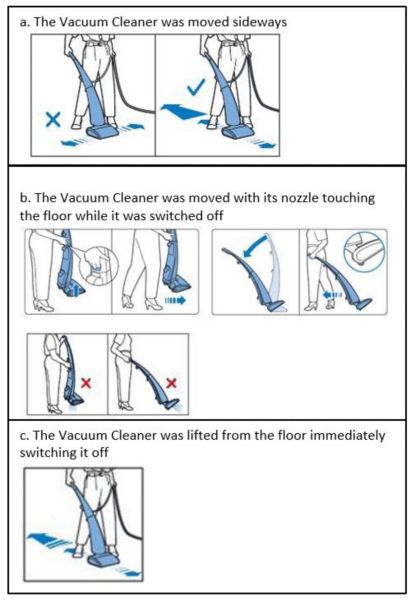 a. The Vacuum Cleaner was moved sideways

b. The Vacuum Cleaner was moved with its nozzle touching the floor while it was switched off

c. The Vacuum Cleaner was lifted from the floor immediately switching it off