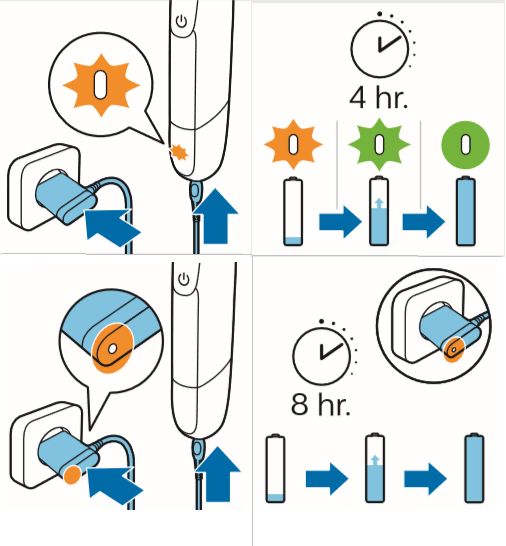 4 hr.

8 hr.