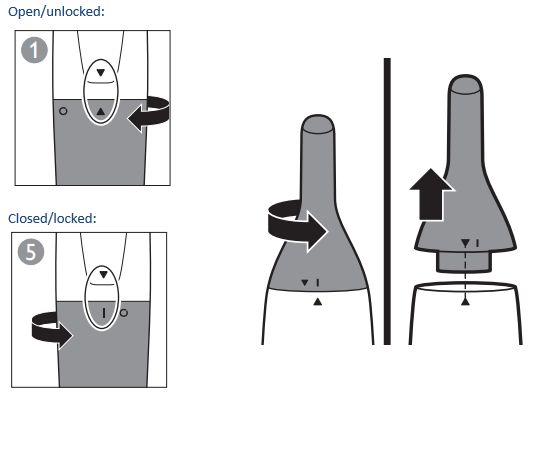 Open/unlocked:

1

Closed/locked:

5