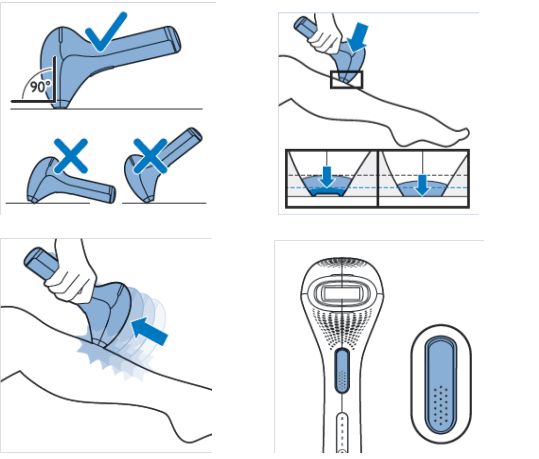 90°