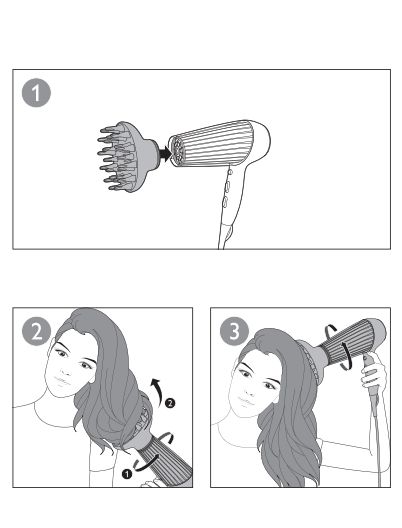 1

2

2

1

3