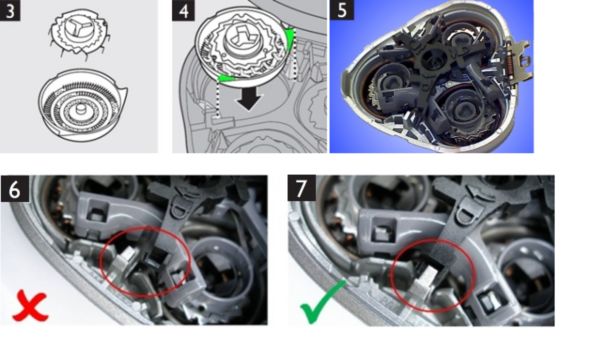 3

4

5

6

7