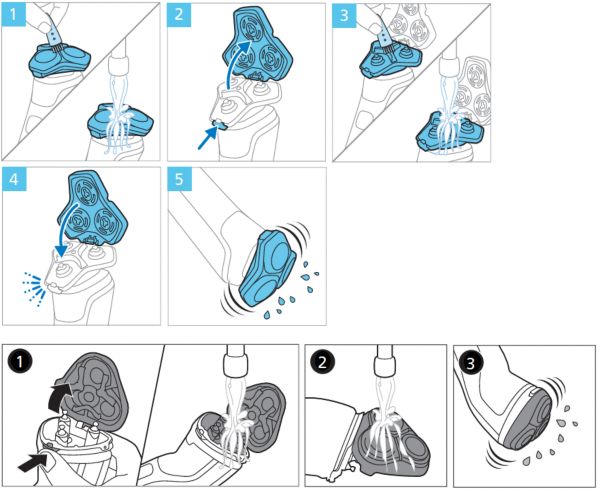 1
2
3
4
5
1
2
3