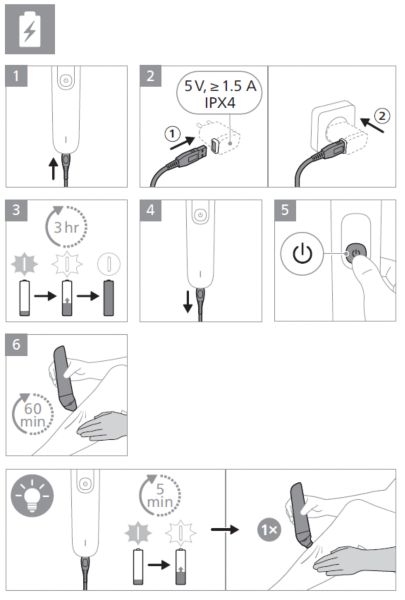 1

2

5 V, ≥ 1.5 A
IPX4

①

②

3

3 hr

4

5

6

60 min

5 min

1×