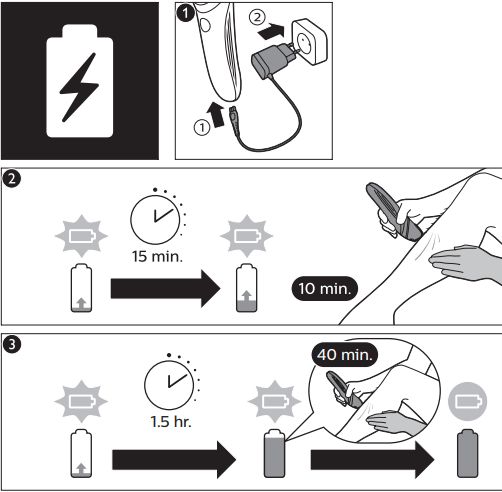 1
② 
①
2
15 min.
10 min.
3
1.5 hr.
40 min.