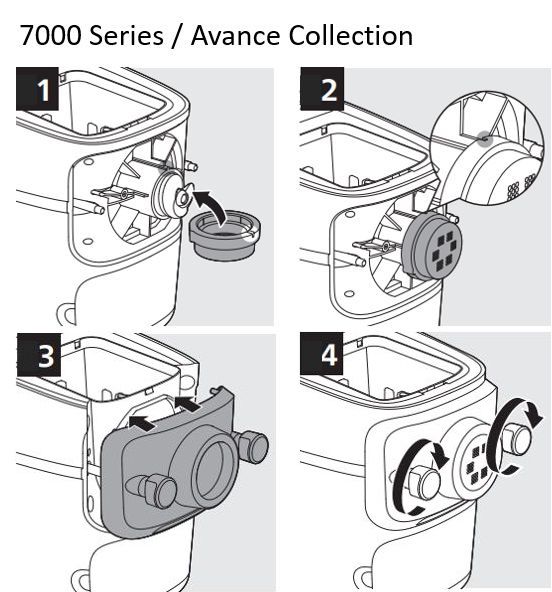 7000 Series / Avance Collection

1

2

3

4