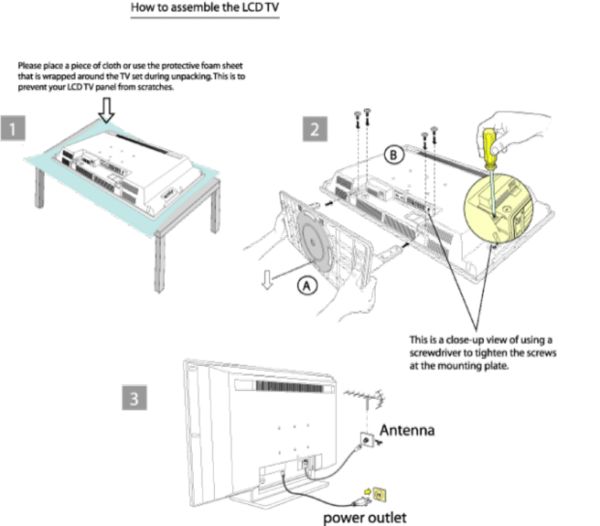 How to assemble the LCD TV

Please place a piece of cloth or use the protective foam sheet that is wrapped around the TV set during unpacking. This is to prevent your LCD TV panel from scratches.

1

2

B

A

This is a close-up view of using a screwdriver to tighten the screws at the mounting plate.

3

Antenna

power outlet