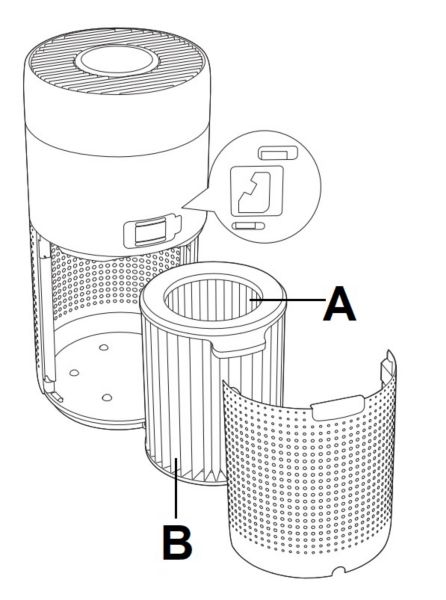 A

B