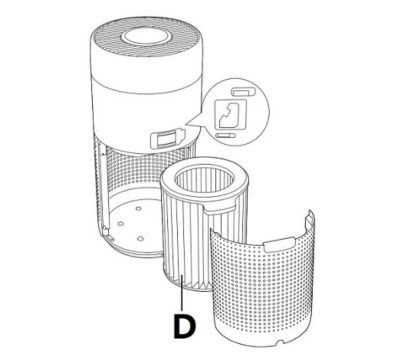 D