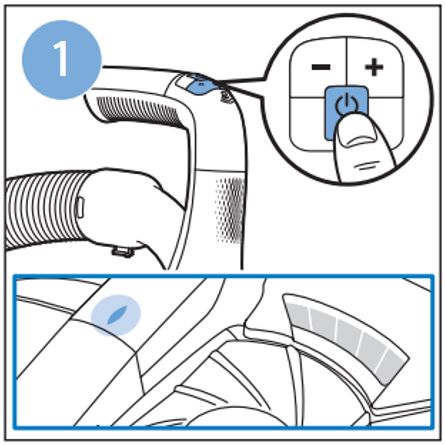 1

−
+