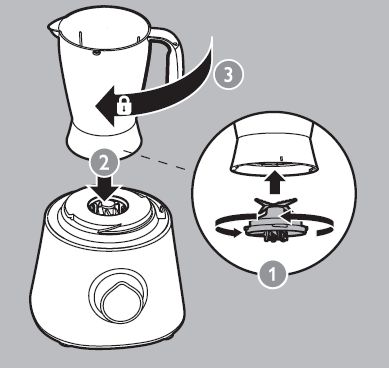 3
2
1