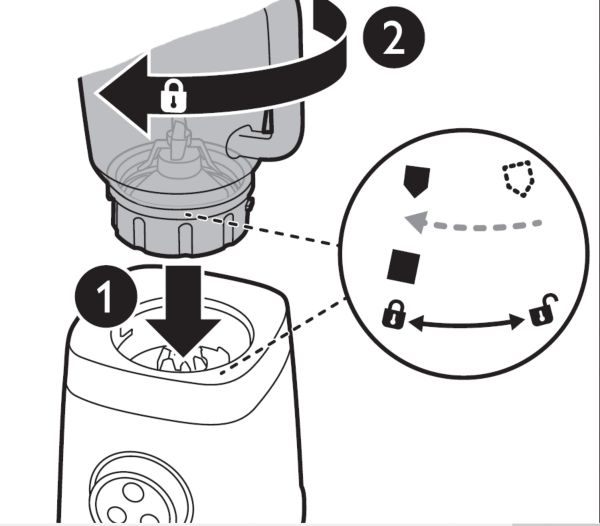 2
1