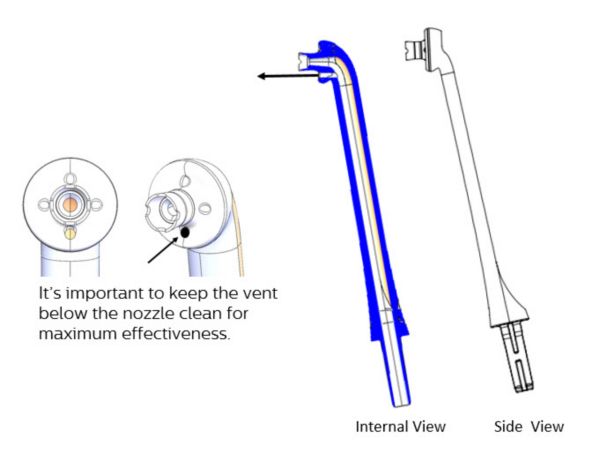 It's important to keep the vent below the nozzle clean for maximum effectiveness.

Internal View

Side View