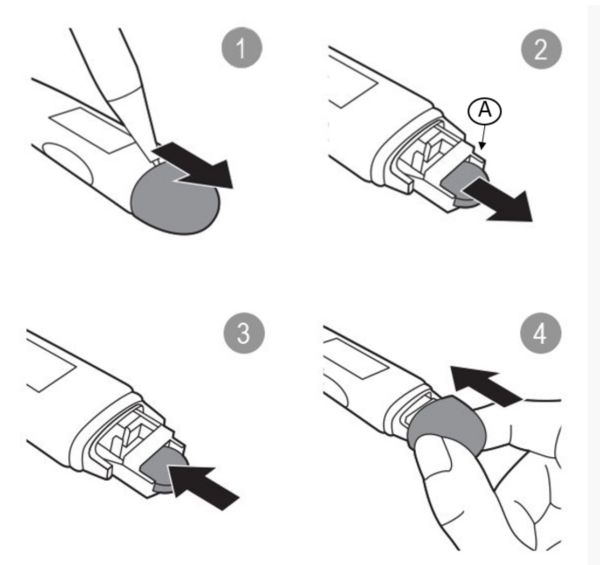 1

2

A

3

4