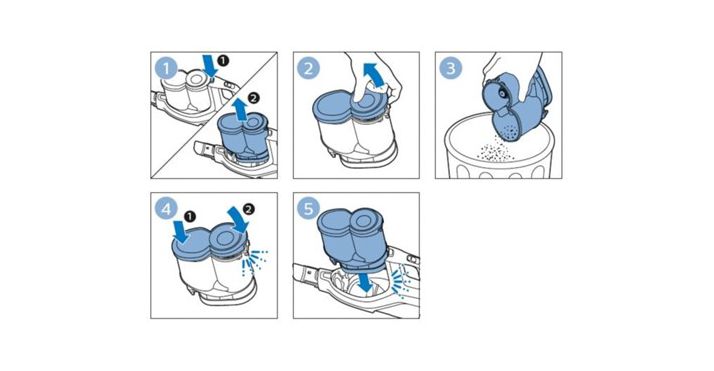 1 1 2

2

3

4 1 2

5