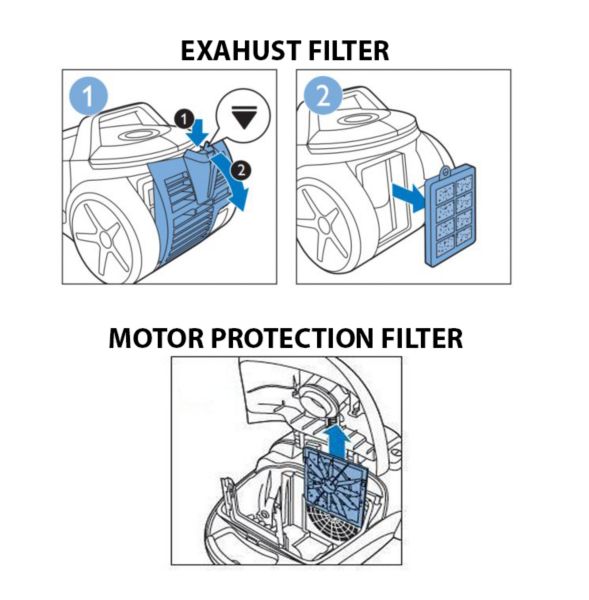 EXAHUST FILTER

1

1

2

2

MOTOR PROTECTION FILTER