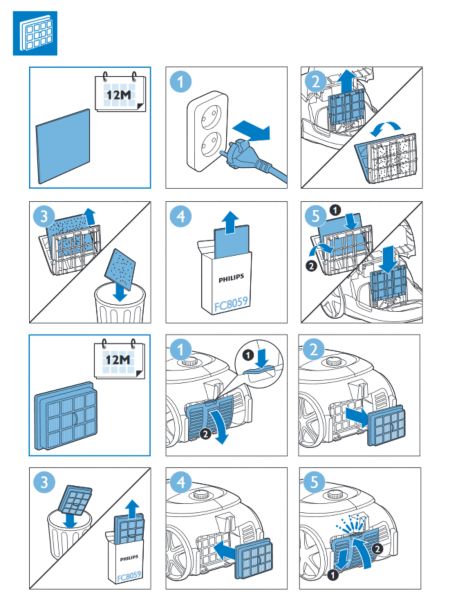 12M

1

2

3

4

PHILIPS
FC8059

5
1
2

12M

1
1
2

2

3

PHILIPS
FC8059

4

5
1
2