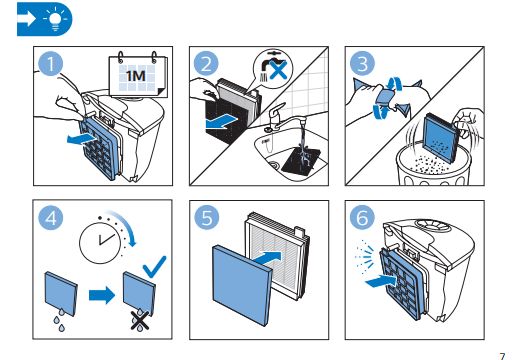 1

1M

2

3

4

5

6

7