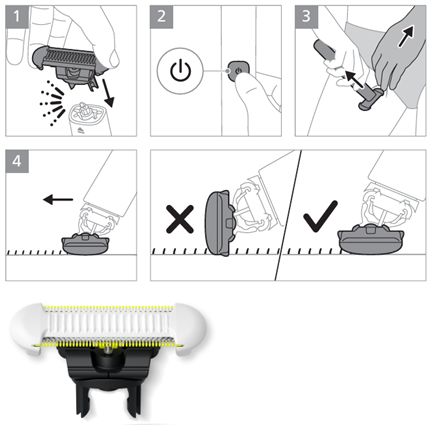 1

2

3

4