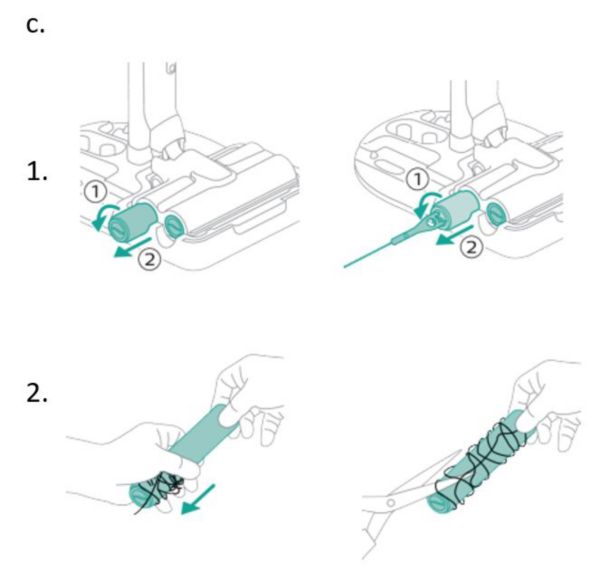 c.

1.

①
②

①
②

2.