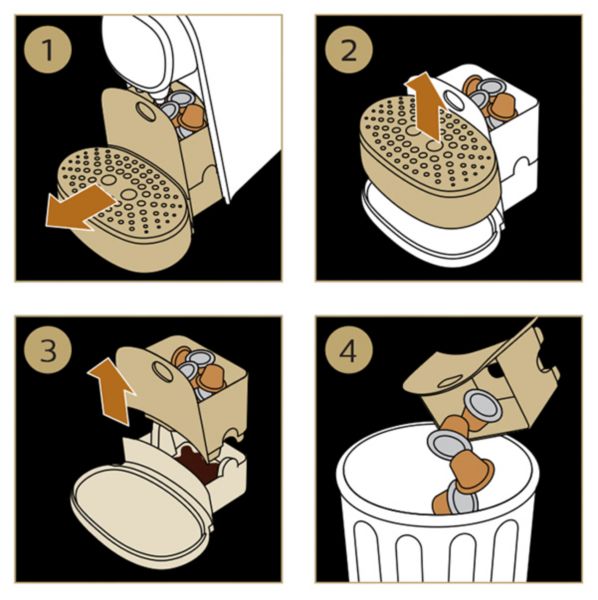 1

2

3

4