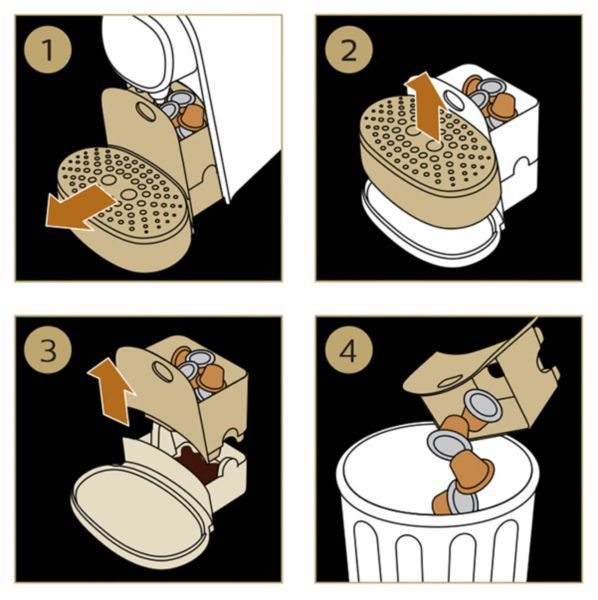 1

2

3

4