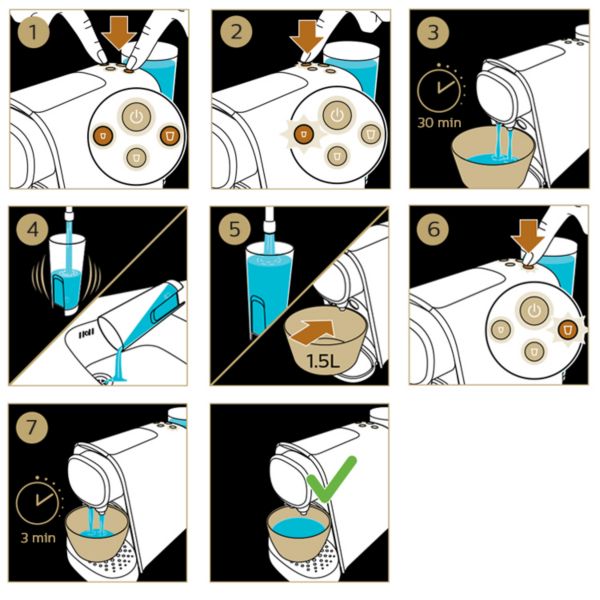 1

2

3

30 min

4

5

1.5L

6

7

3 min