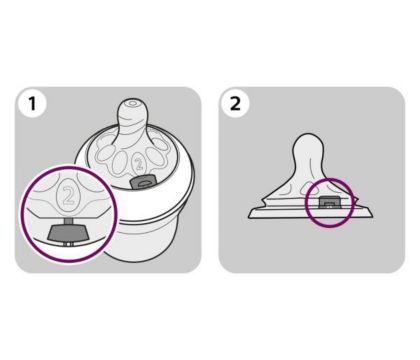 1

2

2

2