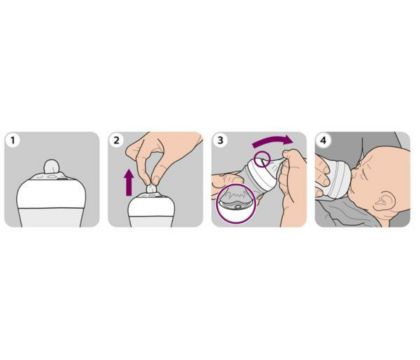 1

2

3

4