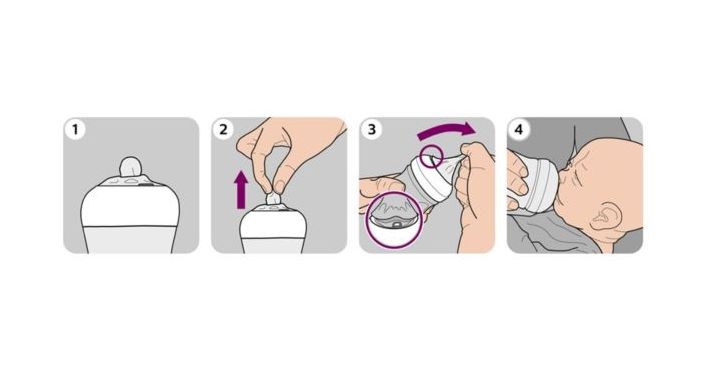 1

2

3

4