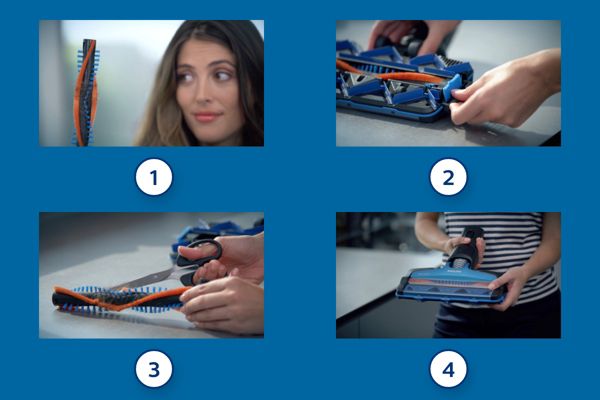 1

2

3

4