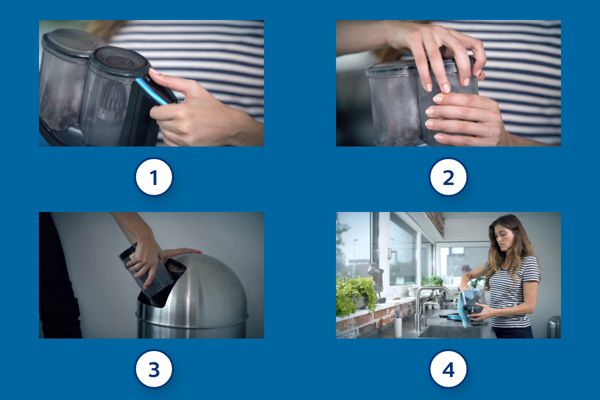 1

2

3

4