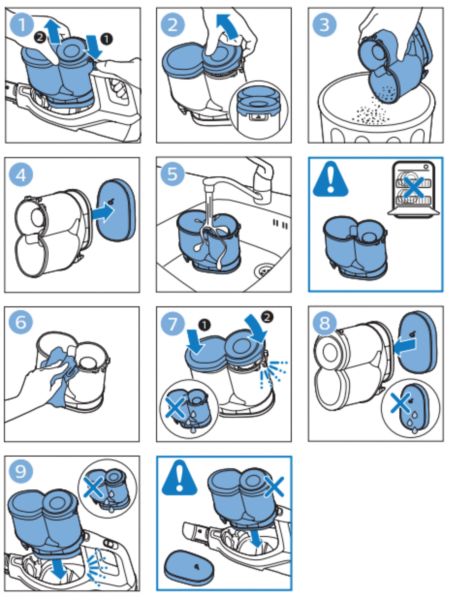 1
2
1
2
3
4
5
6
7
1
2
8
9