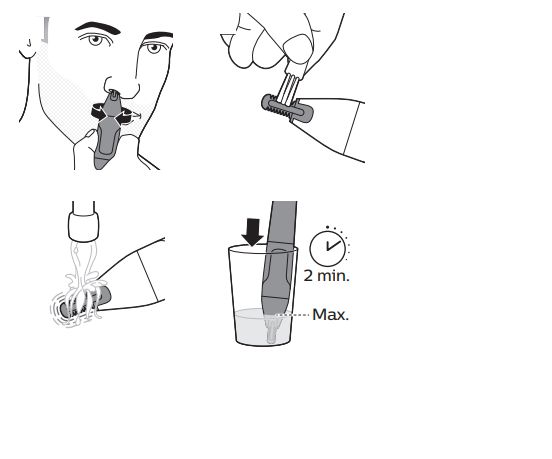 2 min.

Max.