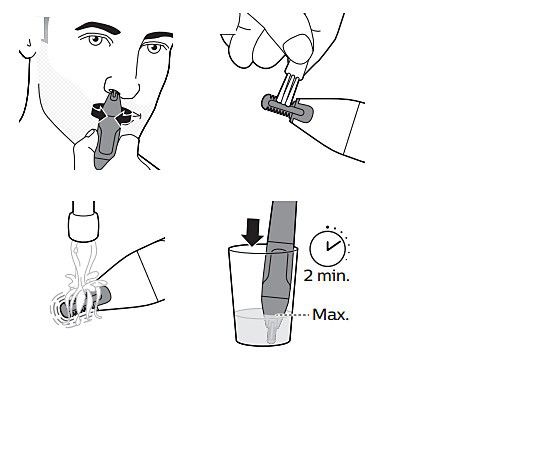 2 min.

Max.