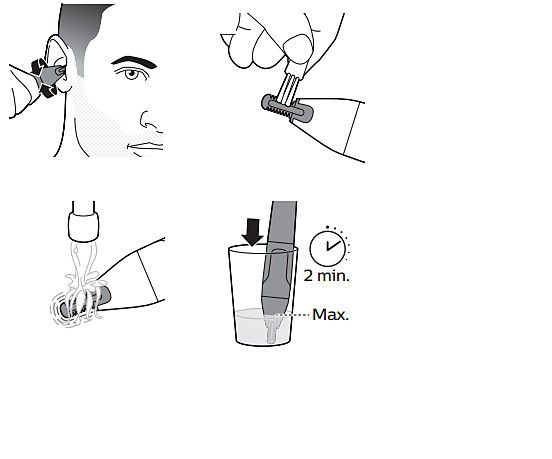 2 min.

Max.