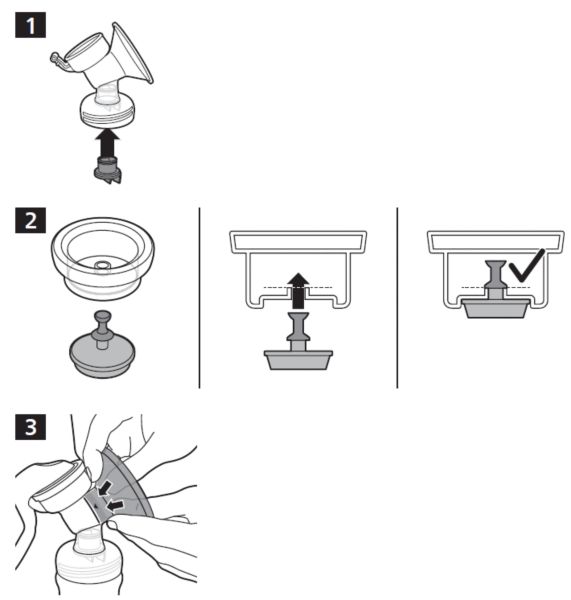 1

2

3