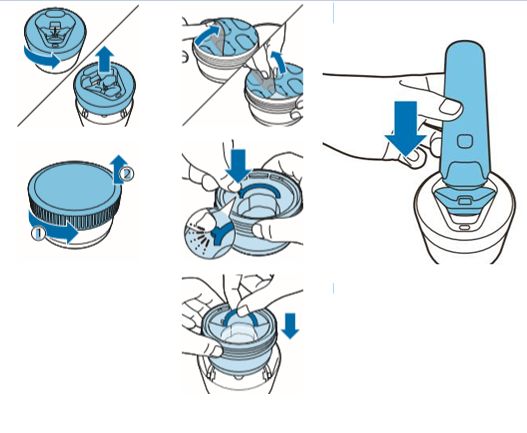 2
1