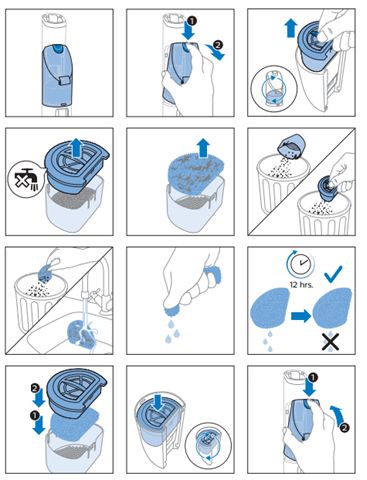 1
2

12 hrs.

2
1

1
2