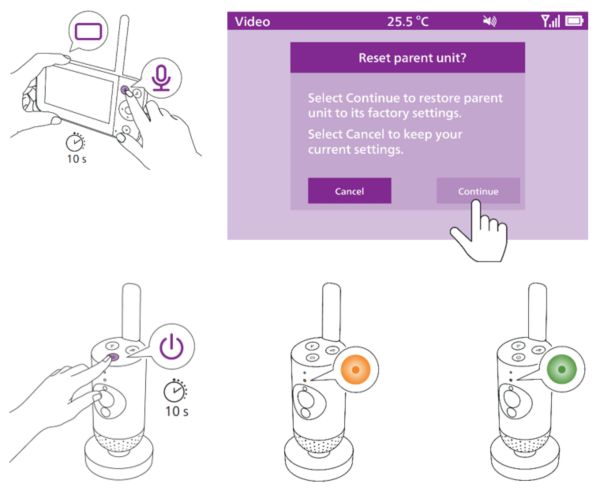 10 s

Video 25.5 °C

Reset parent unit?

Select Continue to restore parent unit to its factory settings.

Select Cancel to keep your current settings.

Cancel

Continue

10 s