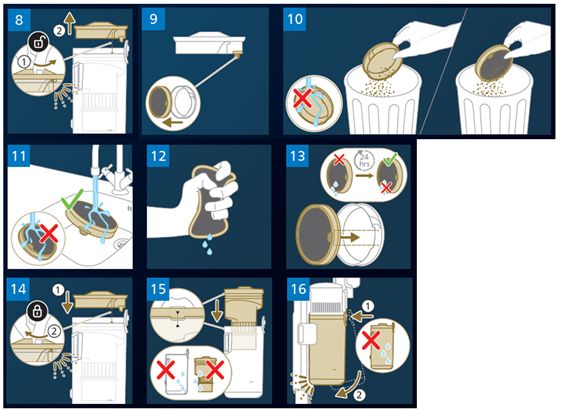 8
2
1
9
10
11
12
13
24 hrs
14
1
2
15
16
1
2