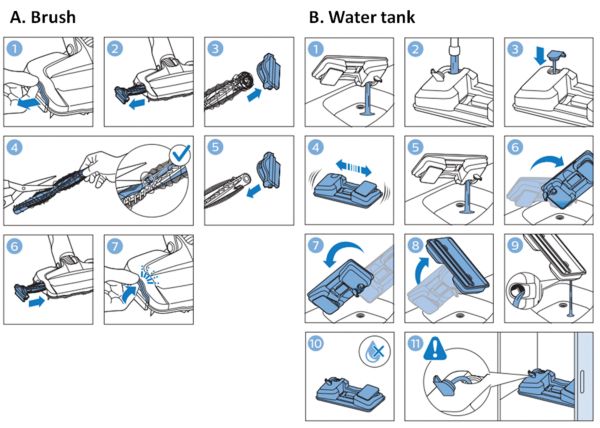 A. Brush

1

2

3

4

5

6

7

B. Water tank

1

2

3

4

5

6

7

8

9

10

11