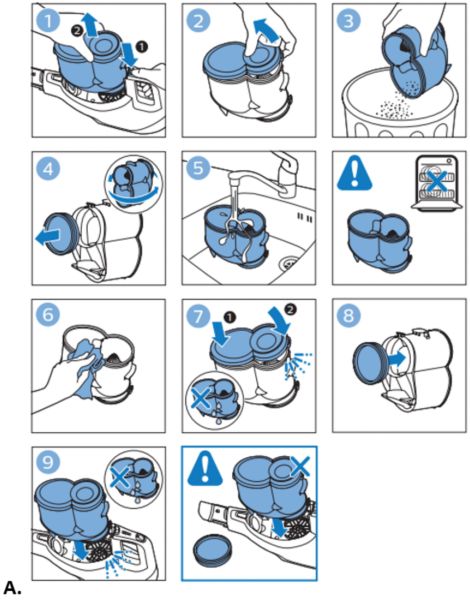 1
2
1
2
3
4
5
6
7
1
2
8
9
A.